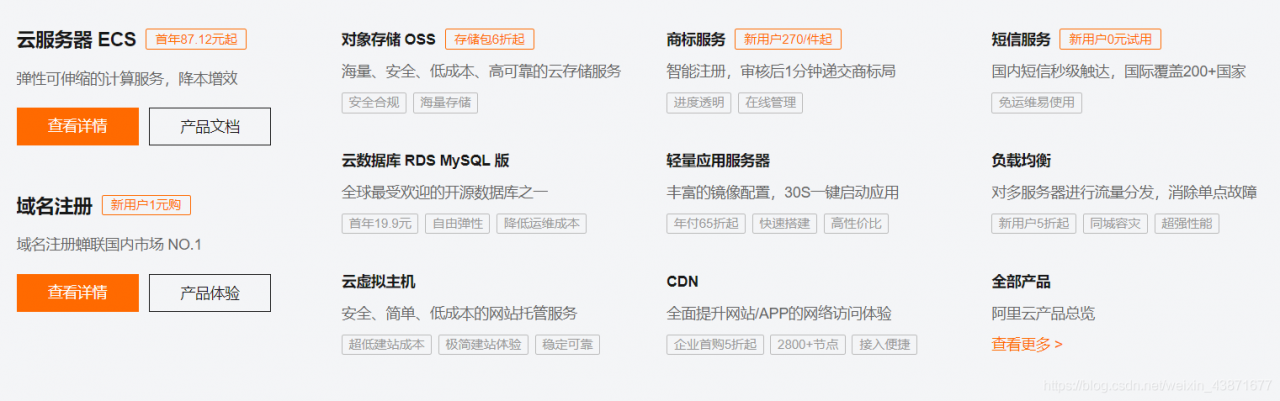 云服务器 ECS 首年87.12元起

弹性可伸缩的计算服务，降本增效

查看详情 产品文档

域名注册 新用户1元购

域名注册蝉联国内市场 NO.1

查看详情 产品体验

对象存储 OSS 存储包6折起

海量、安全、低成本、高可靠的云存储服务

安全合规 海量存储

云数据库 RDS MySQL 版

全球最受欢迎的开源数据库之一

首年19.9元 自由弹性 降低运维成本

云虚拟主机

安全、简单、低成本的网站托管服务

超低建站成本 极简建站体验 稳定可靠

商标服务 新用户270/件起

智能注册，审核后1分钟递交商标局

进度透明 在线管理

轻量应用服务器

丰富的镜像配置，30S一键启动应用

年付65折起 快速搭建 高性价比

CDN

全面提升网站/APP的网络访问体验

企业首购5折起 2800+节点 接入便捷

短信服务 新用户0元试用

国内短信秒级触达，国际覆盖200+国家

免运维易使用

负载均衡

对多服务器进行流量分发，消除单点故障

新用户5折起 同城容灾 超强性能

全部产品

阿里云产品总览

查看更多 >

https://blog.csdn.net/weixin_43871677