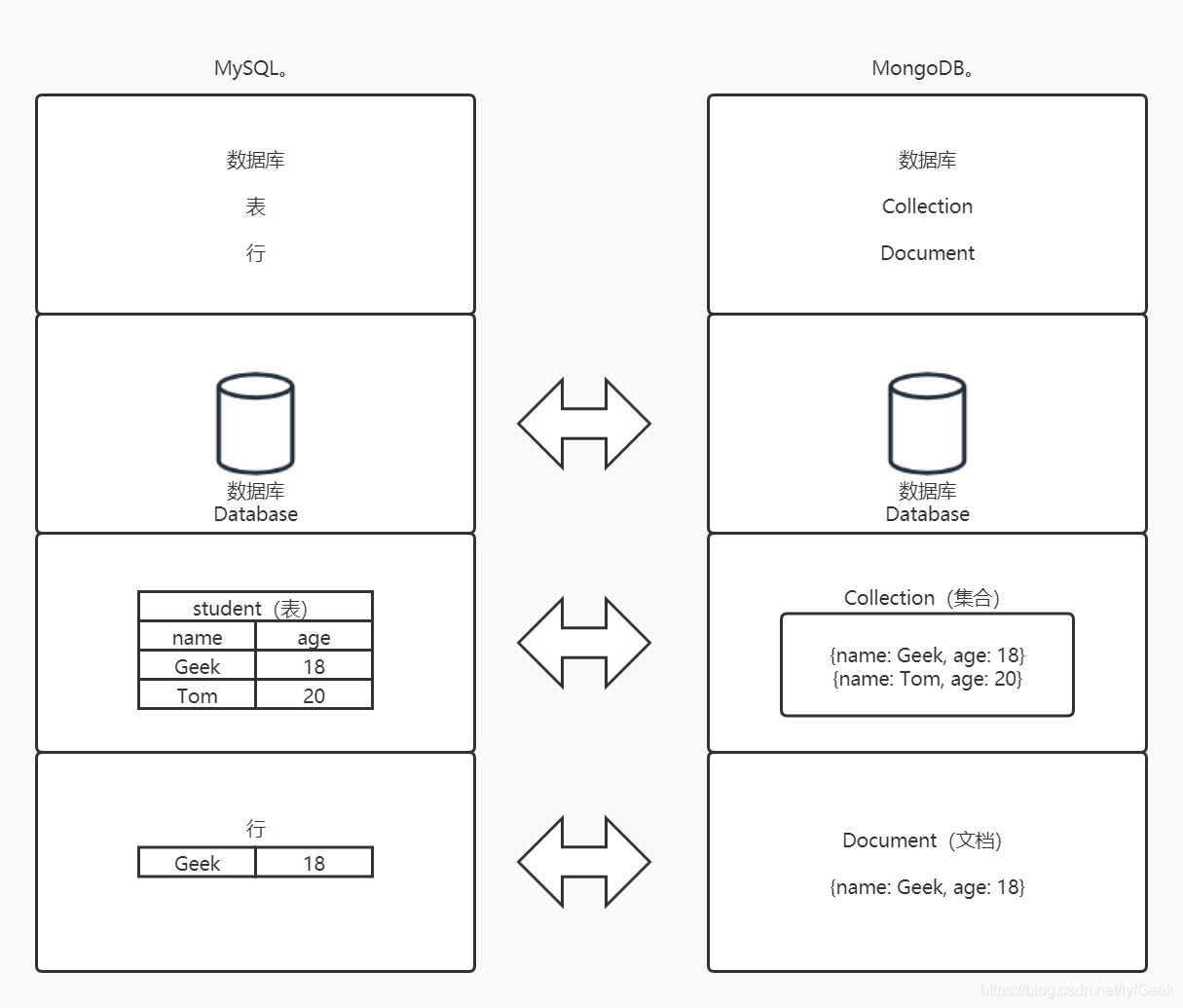 MySQL。

数据库

表

行

数据库
Database

| student（表） | |
|---|---|
| name | age |
| Geek | 18 |
| Tom | 20 |

行

| Geek | 18 |
|---|---|

MongoDB。

数据库

Collection

Document

数据库
Database

Collection（集合）

{name: Geek, age: 18}
{name: Tom, age: 20}

Document（文档）

{name: Geek, age: 18}

https://blog.csdn.net/lyfGeek